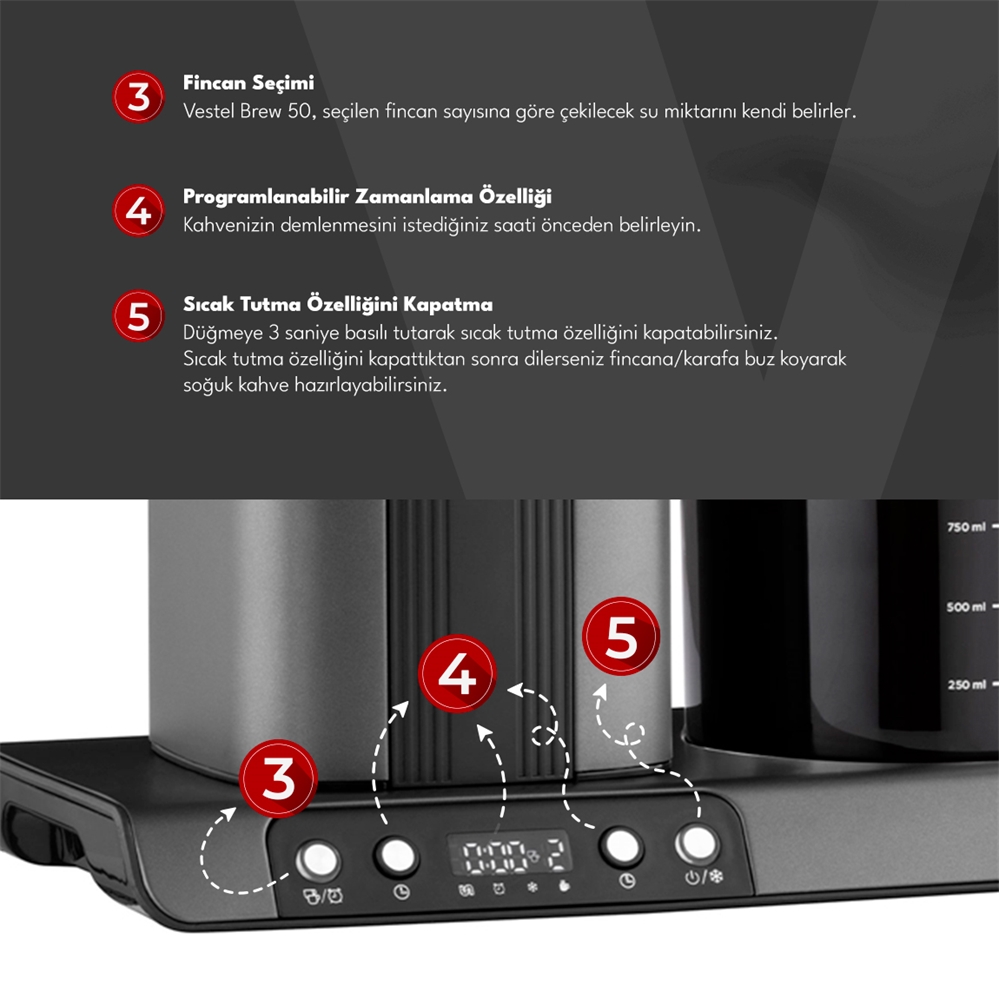 3 Fincan Seçimi
Vestel Brew 50, seçilen fincan sayısına göre çekilecek su miktarını kendi belirler.

4 Programlanabilir Zamanlama Özelliği
Kahvenizin demlenmesini istediğiniz saati önceden belirleyin.

5 Sıcak Tutma Özelliğini Kapatma
Düğmeye 3 saniye basılı tutarak sıcak tutma özelliğini kapatabilirsiniz. Sıcak tutma özelliğini kapattıktan sonra dilerseniz fincana/karafa buz koyarak soğuk kahve hazırlayabilirsiniz.

750 ml
500 ml
250 ml

5
4
3

0:00 2